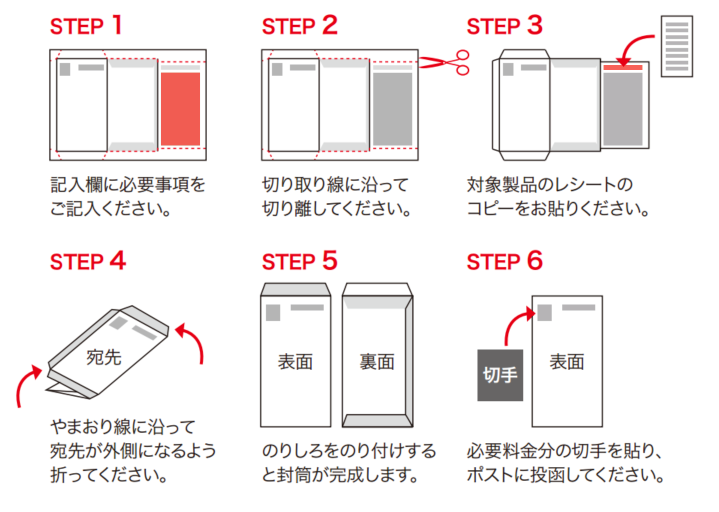 STEP 1

記入欄に必要事項をご記入ください。

STEP 2

切り取り線に沿って切り離してください。

STEP 3

対象製品のレシートのコピーをお貼りください。

STEP 4

宛先

やまおり線に沿って宛先が外側になるよう折ってください。

STEP 5

表面

裏面

のりしろをのり付けすると封筒が完成します。

STEP 6

切手

表面

必要料金分の切手を貼り、ポストに投函してください。